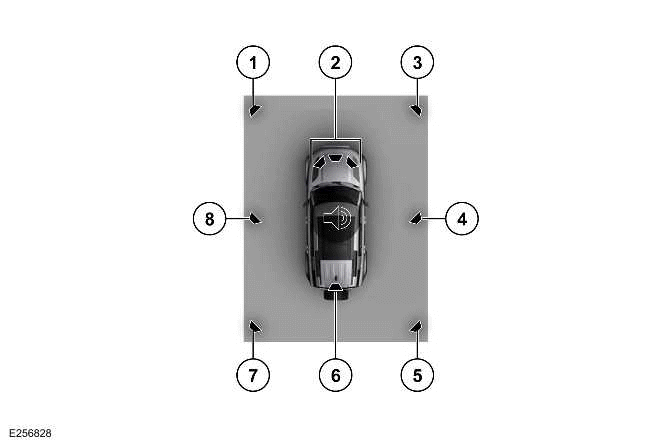 1
2
3
8
4
7
6
5
E256828